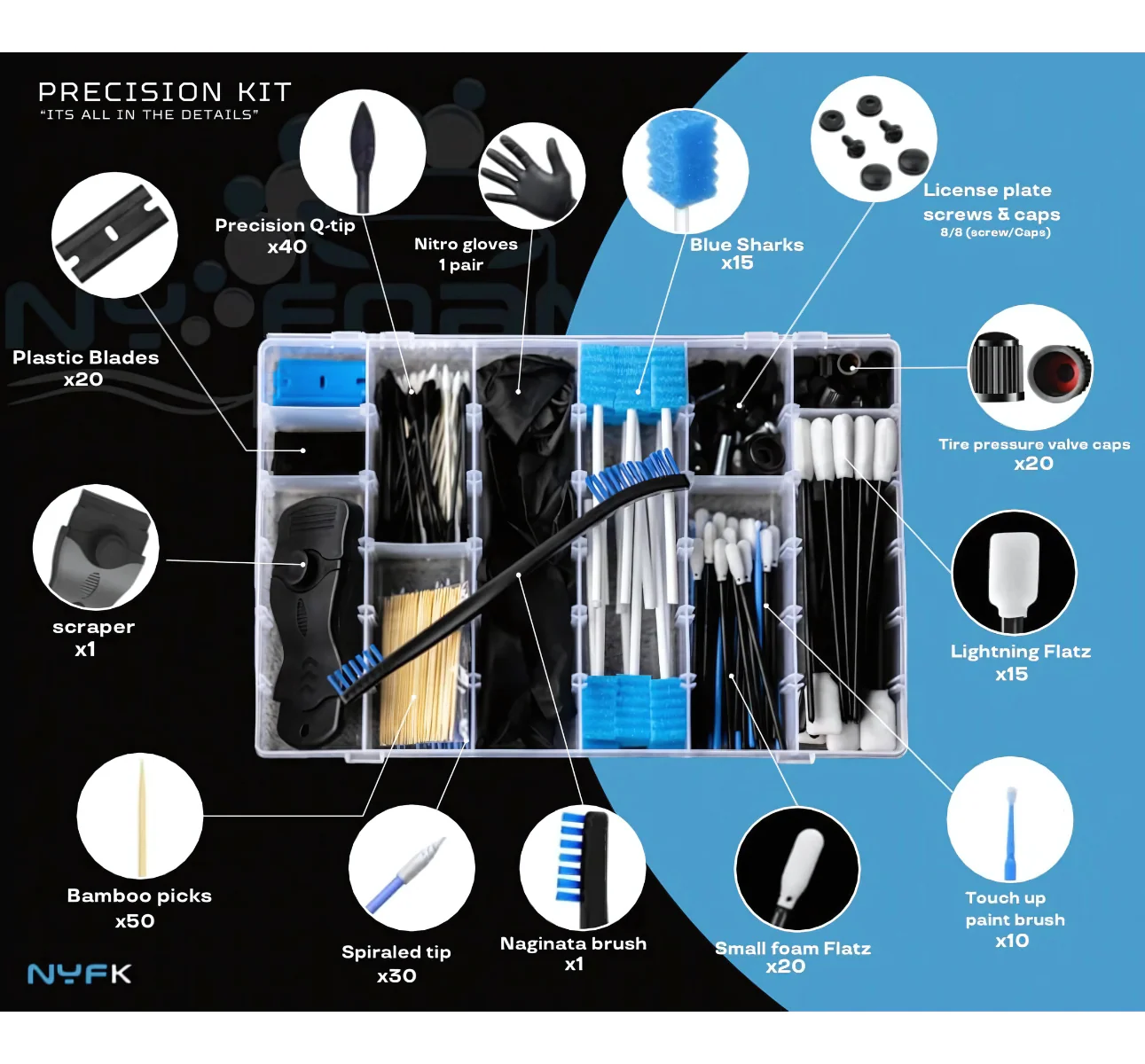 PRECISION KIT
"ITS ALL IN THE DETAILS"

Precision Q-tip
x40

Nitro gloves
1 pair

Blue Sharks
x15

License plate
screws & caps
8/8 (screw/Caps)

Plastic Blades
x20

Tire pressure valve caps
x20

scraper
x1

Lightning Flatz
x15

Bamboo picks
x50

Spiraled tip
x30

Naginata brush
x1

Small foam Flatz
x20

Touch up
paint brush
x10

NYFK